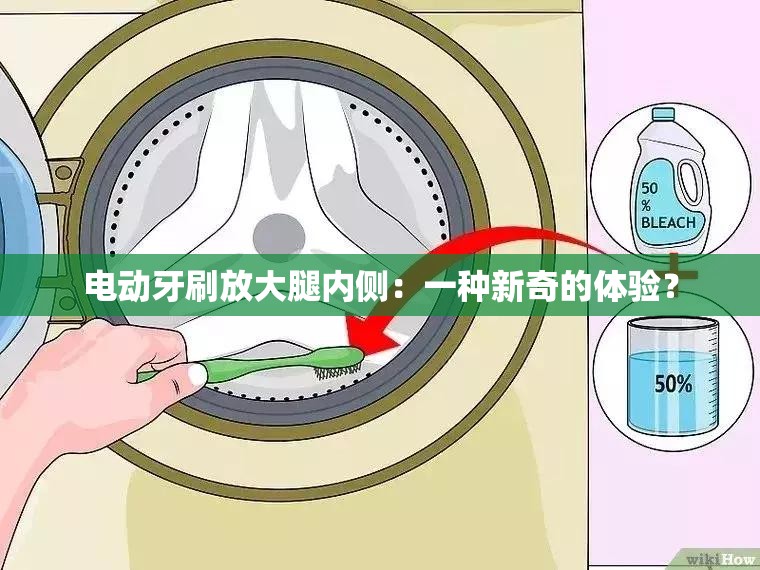 50
%
BLEACH

电动牙刷放大腿内侧：一种新奇的体验？

50%

wikiHow